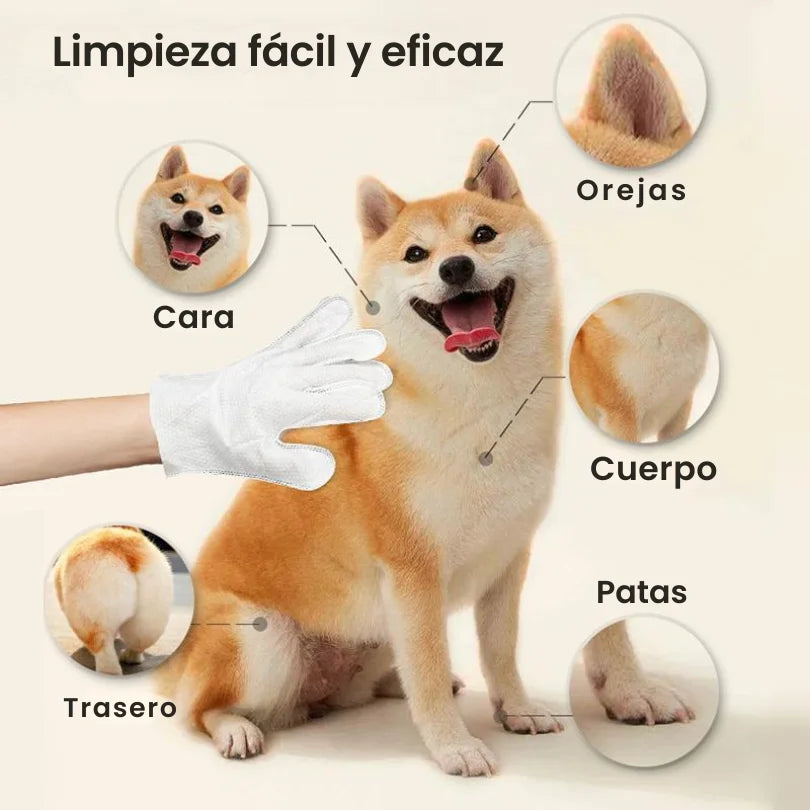 Limpieza fácil y eficaz

Orejas

Cara

Cuerpo

Patas

Trasero